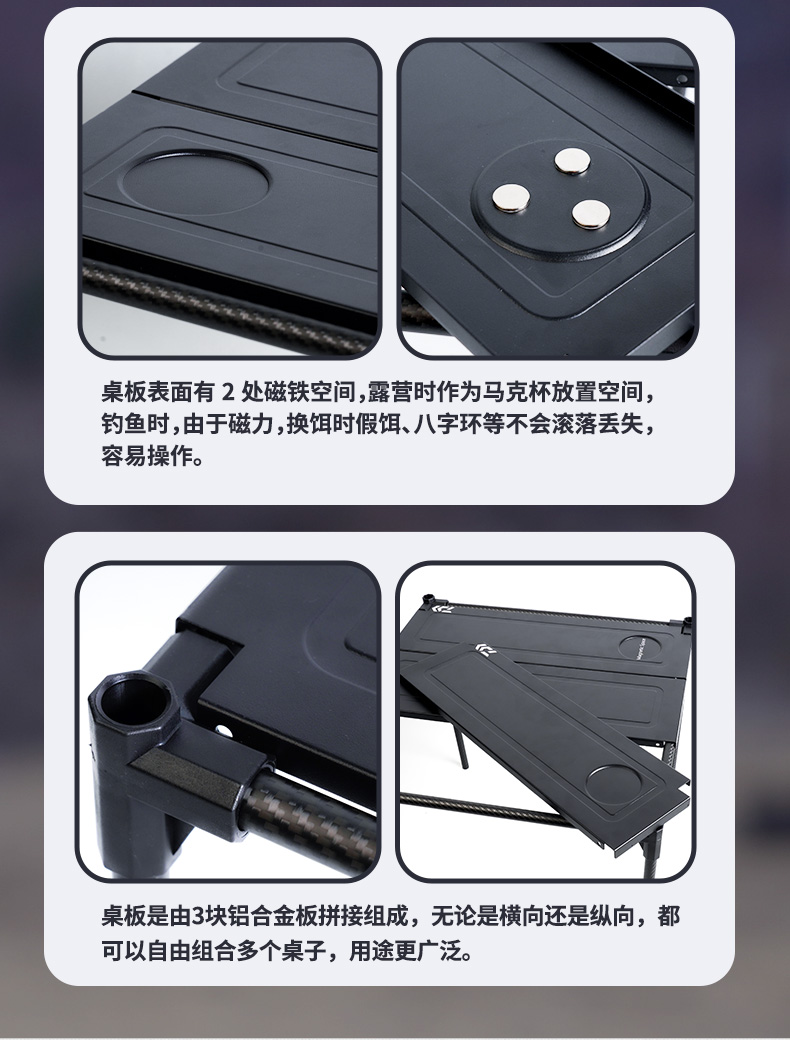 桌板表面有 2 处磁铁空间，露营时作为马克杯放置空间，钓鱼时，由于磁力，换饵时假饵、八字环等不会滚落丢失，容易操作。

桌板是由3块铝合金板拼接组成，无论是横向还是纵向，都可以自由组合多个桌子，用途更广泛。