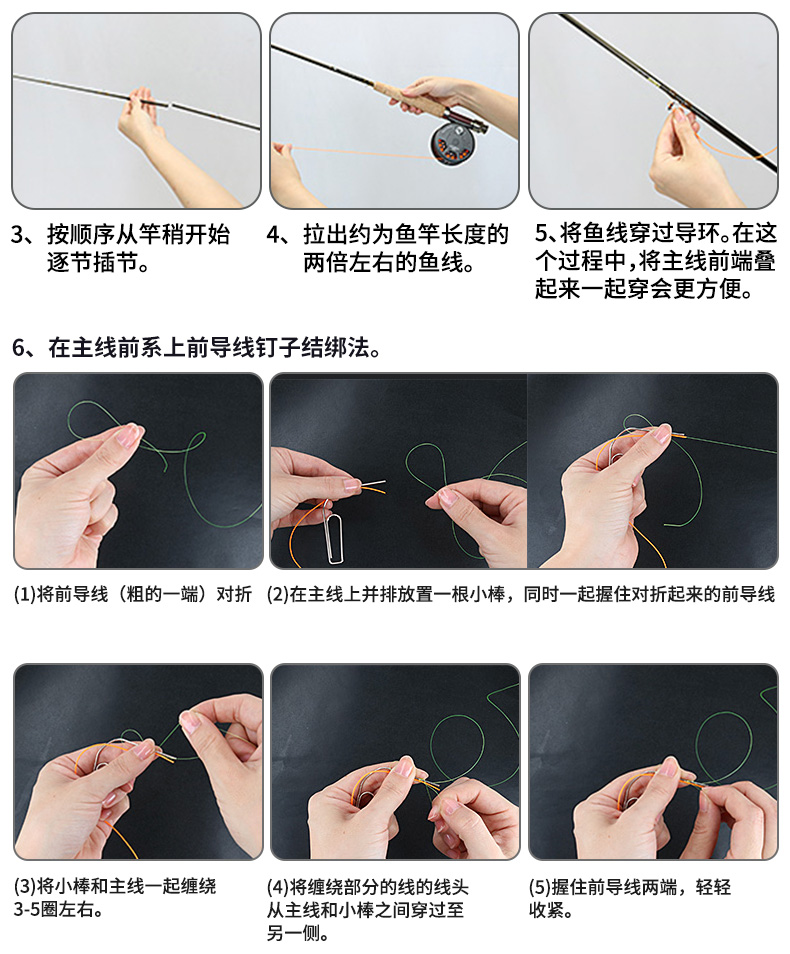 3、按顺序从竿稍开始逐节插节。

4、拉出约为鱼竿长度的两倍左右的鱼线。

5、将鱼线穿过导环。在这个过程中，将主线前端叠起来一起穿会更方便。

6、在主线前系上前导线钉子结绑法。

(1)将前导线（粗的一端）对折

(2)在主线上并排放置一根小棒，同时一起握住对折起来的前导线

(3)将小棒和主线一起缠绕3-5圈左右。

(4)将缠绕部分的线的线头从主线和小棒之间穿过至另一侧。

(5)握住前导线两端，轻轻收紧。