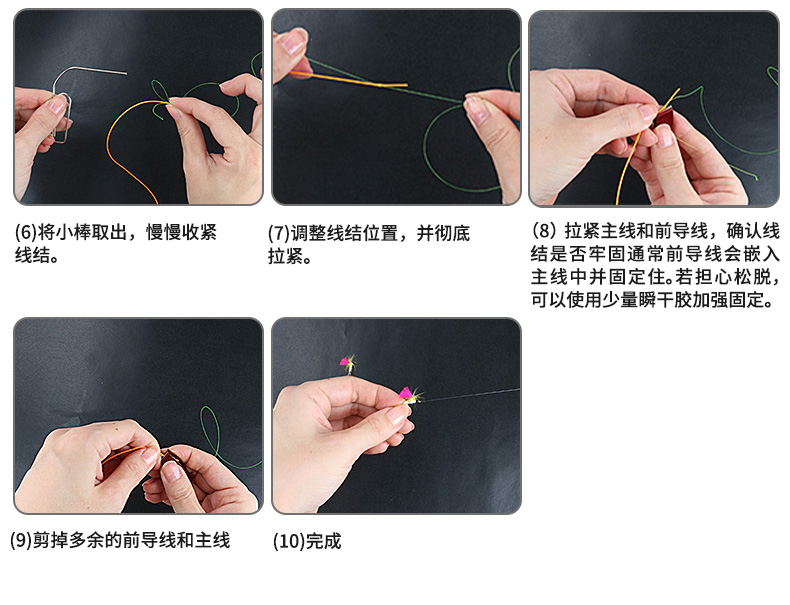 (6)将小棒取出，慢慢收紧线结。

(7)调整线结位置，并彻底拉紧。

(8) 拉紧主线和前导线，确认线结是否牢固通常前导线会嵌入主线中并固定住。若担心松脱，可以使用少量瞬干胶加强固定。

(9)剪掉多余的前导线和主线

(10)完成