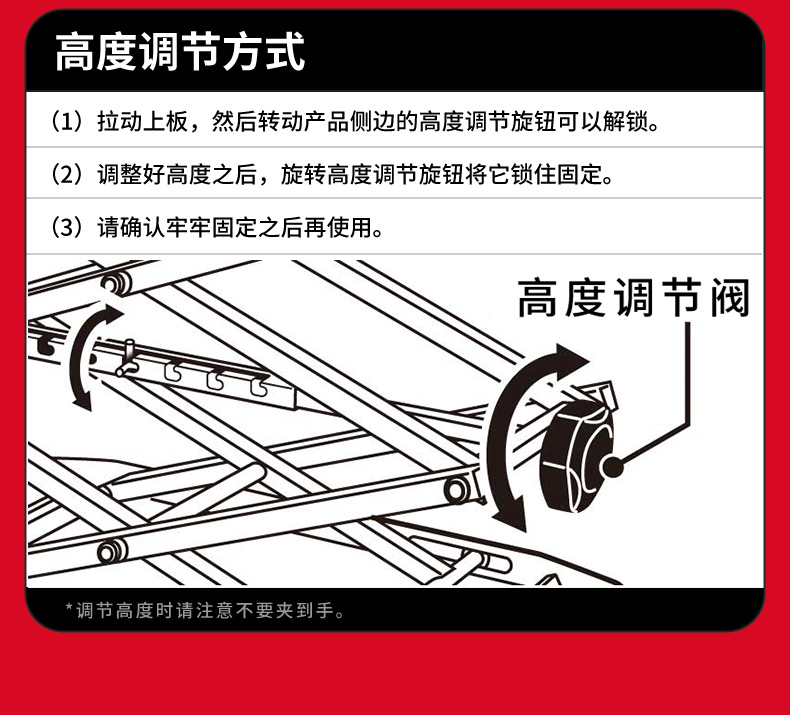 高度调节方式

（1）拉动上板，然后转动产品侧边的高度调节旋钮可以解锁。

（2）调整好高度之后，旋转高度调节旋钮将它锁住固定。

（3）请确认牢牢固定之后再使用。

高度调节阀

*调节高度时请注意不要夹到手。